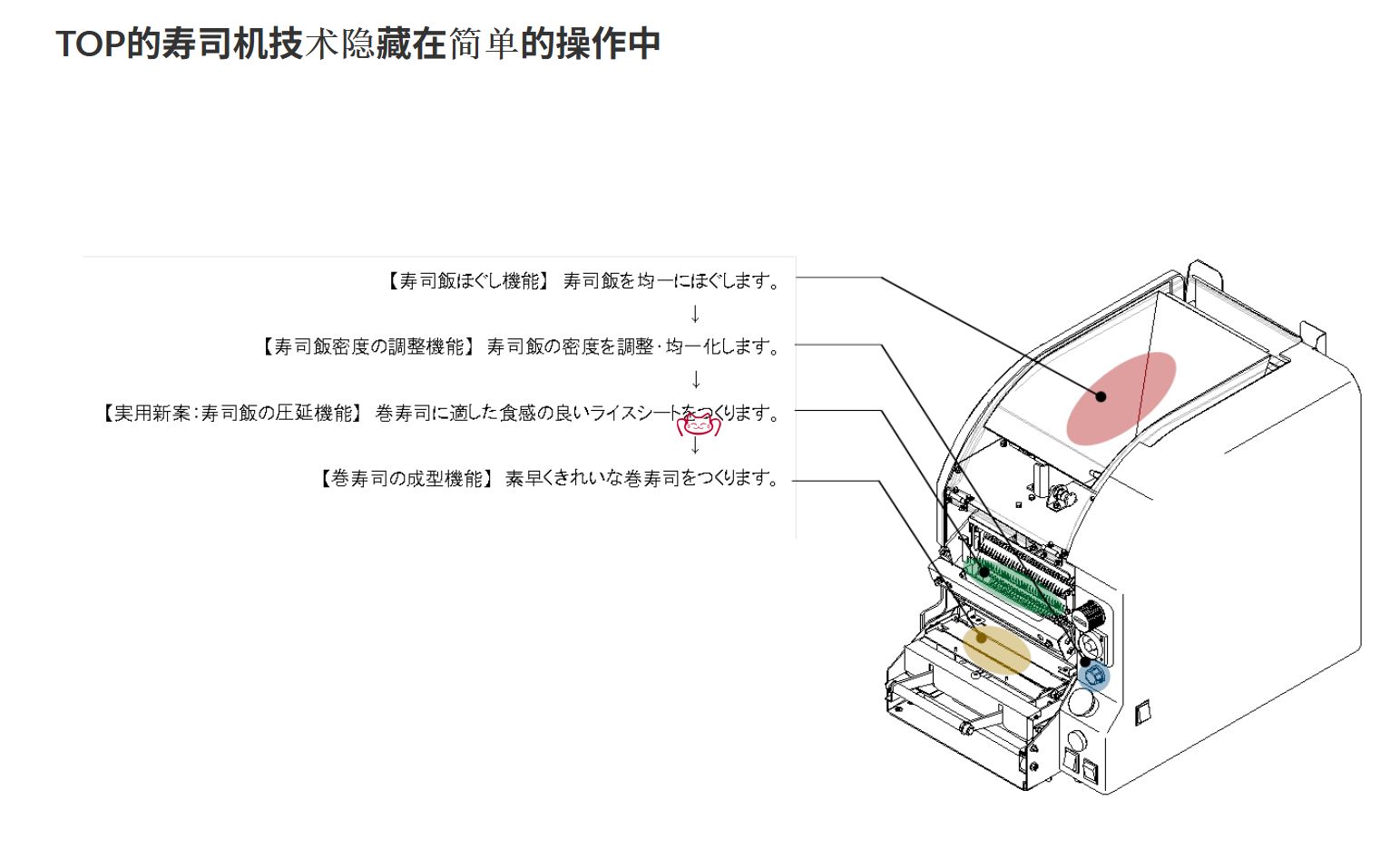 TOP的寿司机技术隐藏在简单的操作中

【寿司飯ほぐし機能】 寿司飯を均一にほぐします。

↓

【寿司飯密度の調整機能】 寿司飯の密度を調整・均一化します。

↓

【実用新案:寿司飯の圧延機能】 巻寿司に適した食感の良いライスシートをつくります。

↓

【巻寿司の成型機能】 素早くきれいな巻寿司をつくります。